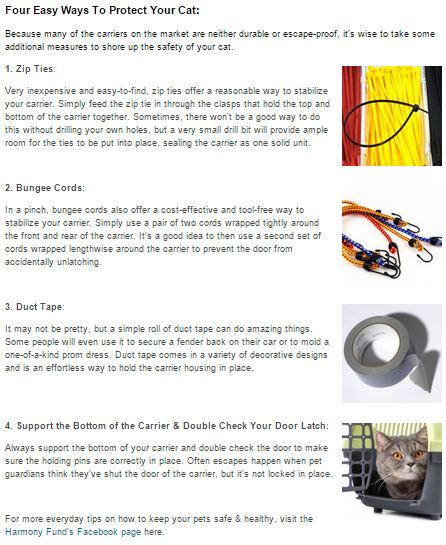 Four Easy Ways To Protect Your Cat:

Because many of the carriers on the market are neither durable or escape-proof, it's wise to take some additional measures to shore up the safety of your cat.

1. Zip Ties:

Very inexpensive and easy-to-find, zip ties offer a reasonable way to stabilize your carrier. Simply feed the zip tie in through the clasps that hold the top and bottom of the carrier together. Sometimes, there won't be a good way to do this without drilling your own holes, but a very small drill bit will provide ample room for the ties to be put into place, sealing the carrier as one solid unit.

2. Bungee Cords:

In a pinch, bungee cords also offer a cost-effective and tool-free way to stabilize your carrier. Simply use a pair of two cords wrapped tightly around the front and rear of the carrier. It's a good idea to then use a second set of cords wrapped lengthwise around the carrier to prevent the door from accidentally unlatching.

3. Duct Tape:

It may not be pretty, but a simple roll of duct tape can do amazing things. Some people will even use it to secure a fender back on their car or to mold a one-of-a-kind prom dress. Duct tape comes in a variety of decorative designs and is an effortless way to hold the carrier housing in place.

4. Support the Bottom of the Carrier & Double Check Your Door Latch:

Always support the bottom of your carrier and double check the door to make sure the holding pins are correctly in place. Often escapes happen when pet guardians think they've shut the door of the carrier, but it's not locked in place.

For more everyday tips on how to keep your pets safe & healthy, visit the Harmony Fund's Facebook page here.